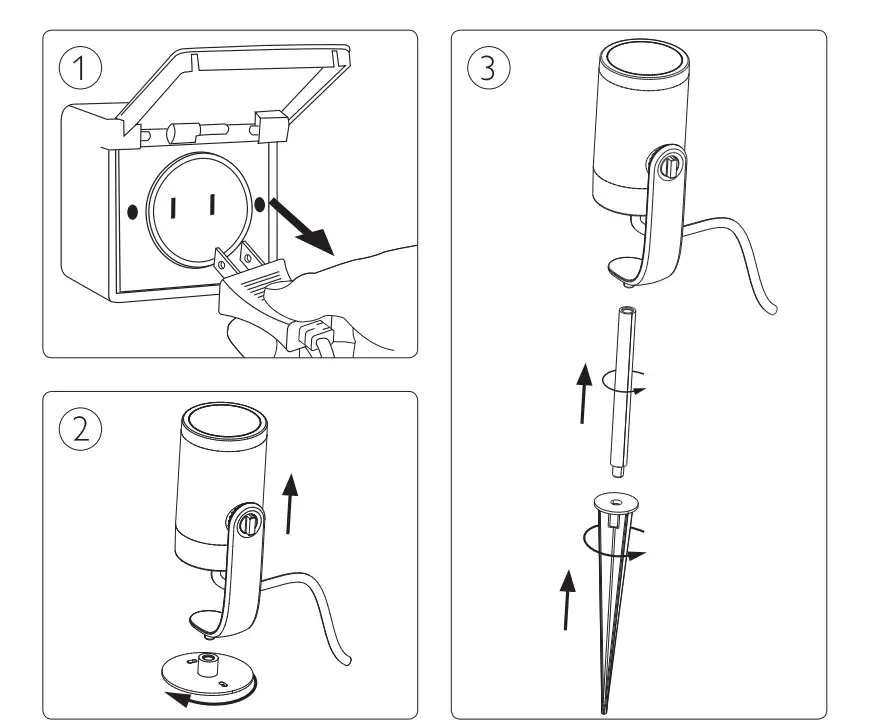 1

2

3