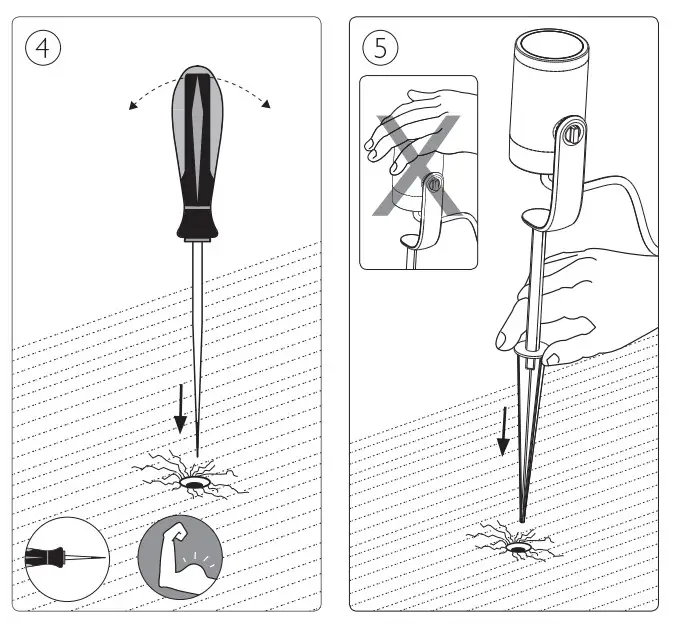 4

5