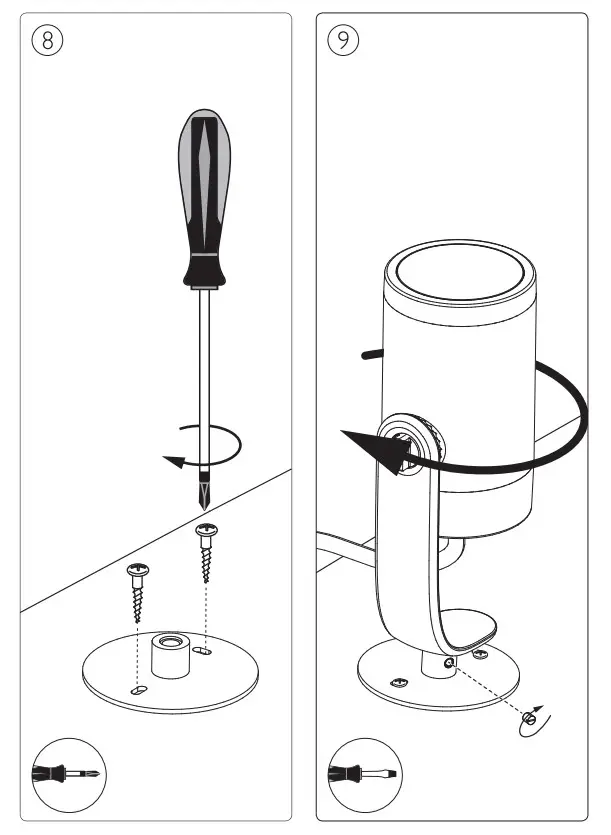 8

9