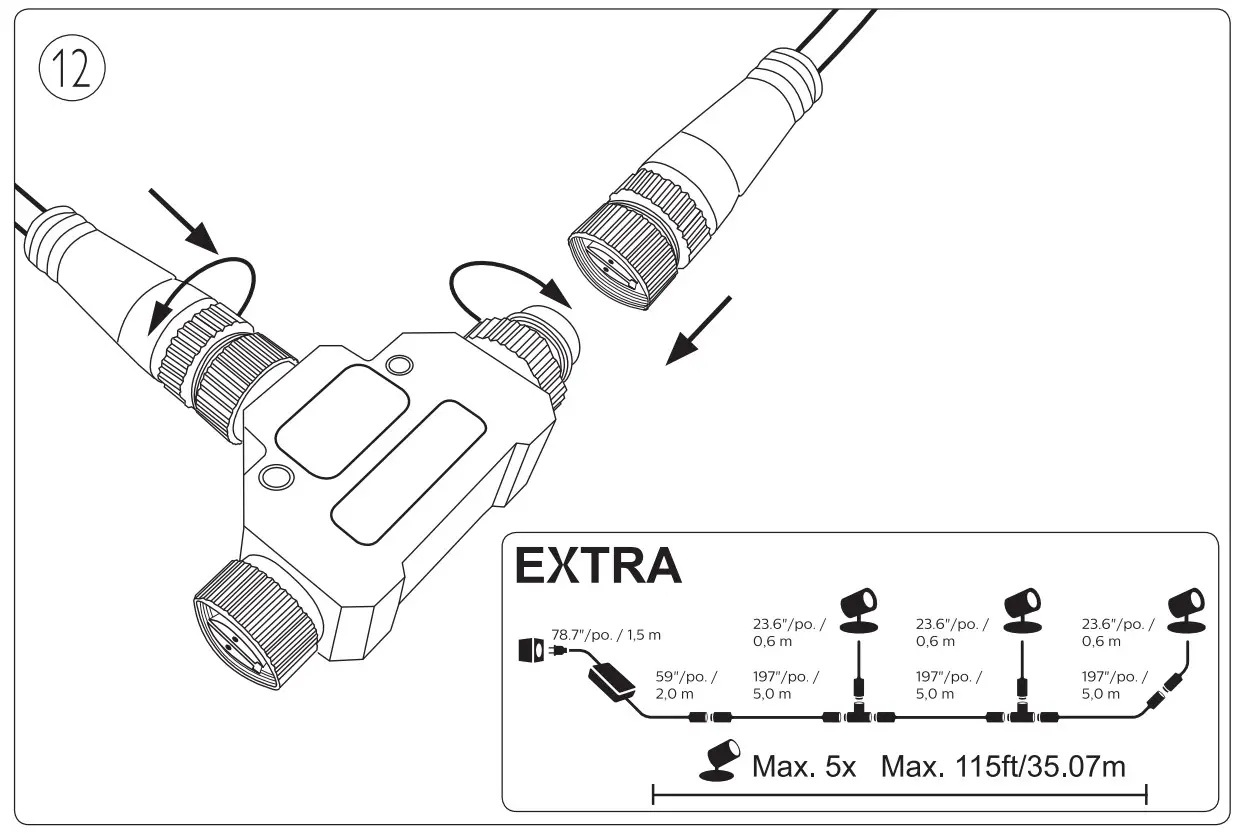 12

EXTRA

78.7"/po. / 1,5 m

59"/po. / 2,0 m

23.6"/po. / 0,6 m

197"/po. / 5,0 m

23.6"/po. / 0,6 m

197"/po. / 5,0 m

23.6"/po. / 0,6 m

197"/po. / 5,0 m

Max. 5x Max. 115ft/35.07m