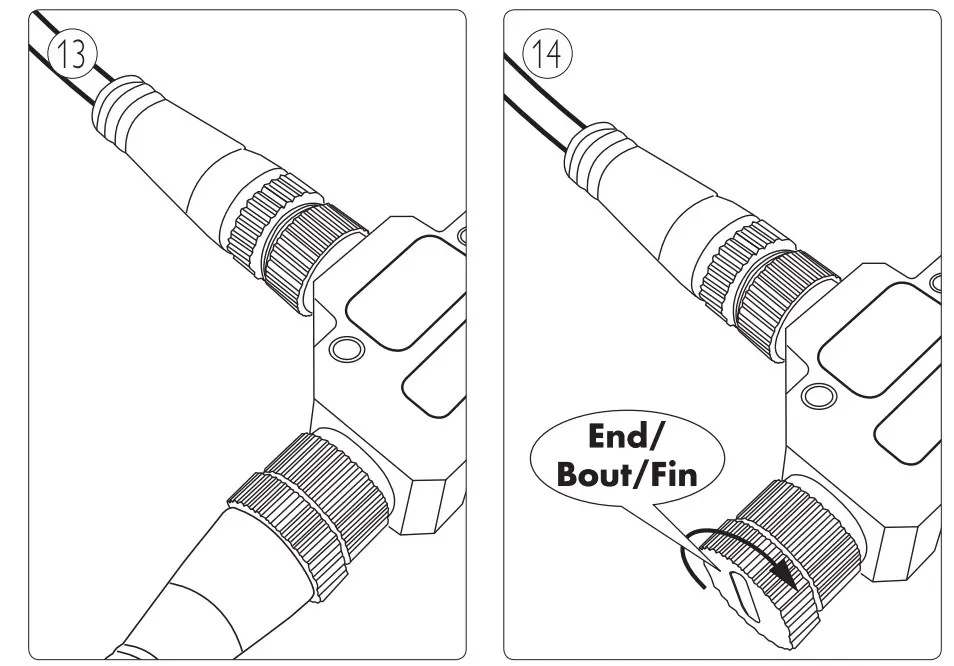 13

14

End/
Bout/Fin