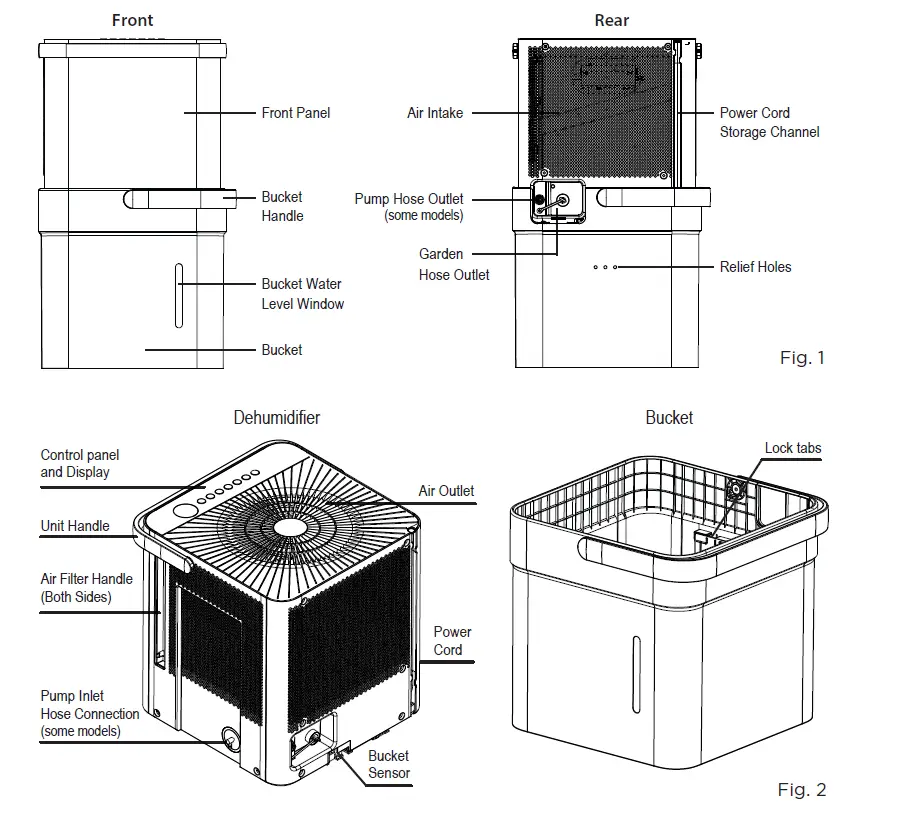 Front

Front Panel

Bucket Handle

Bucket Water Level Window

Bucket

Rear

Air Intake

Power Cord Storage Channel

Pump Hose Outlet (some models)

Garden Hose Outlet

Relief Holes

Fig. 1

Dehumidifier

Control panel and Display

Unit Handle

Air Filter Handle (Both Sides)

Pump Inlet Hose Connection (some models)

Air Outlet

Power Cord

Bucket Sensor

Bucket

Lock tabs

Fig. 2