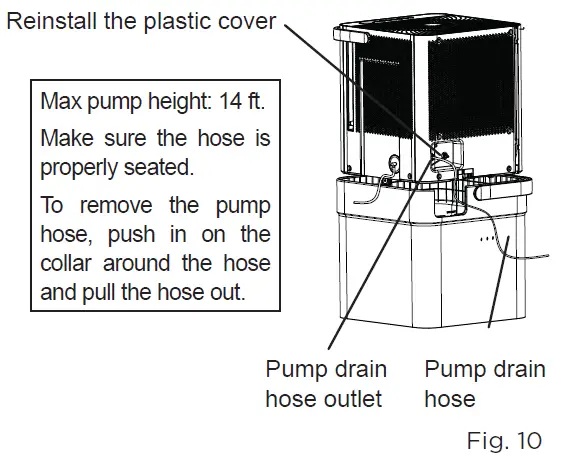 Reinstall the plastic cover

Max pump height: 14 ft.

Make sure the hose is properly seated.

To remove the pump hose, push in on the collar around the hose and pull the hose out.

Pump drain hose outlet

Pump drain hose

Fig. 10