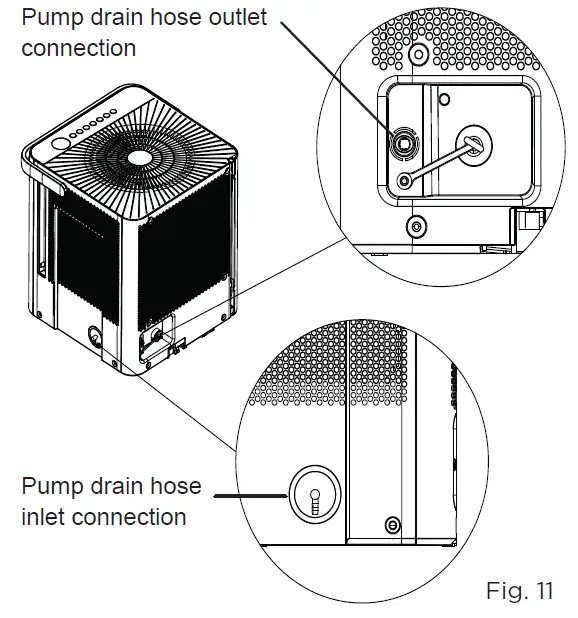 Pump drain hose outlet connection

Pump drain hose inlet connection

Fig. 11