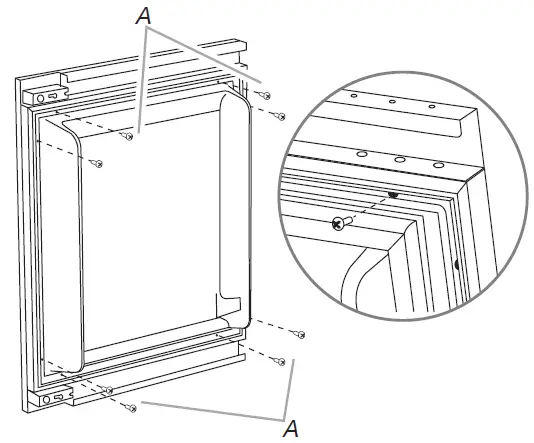 A
A