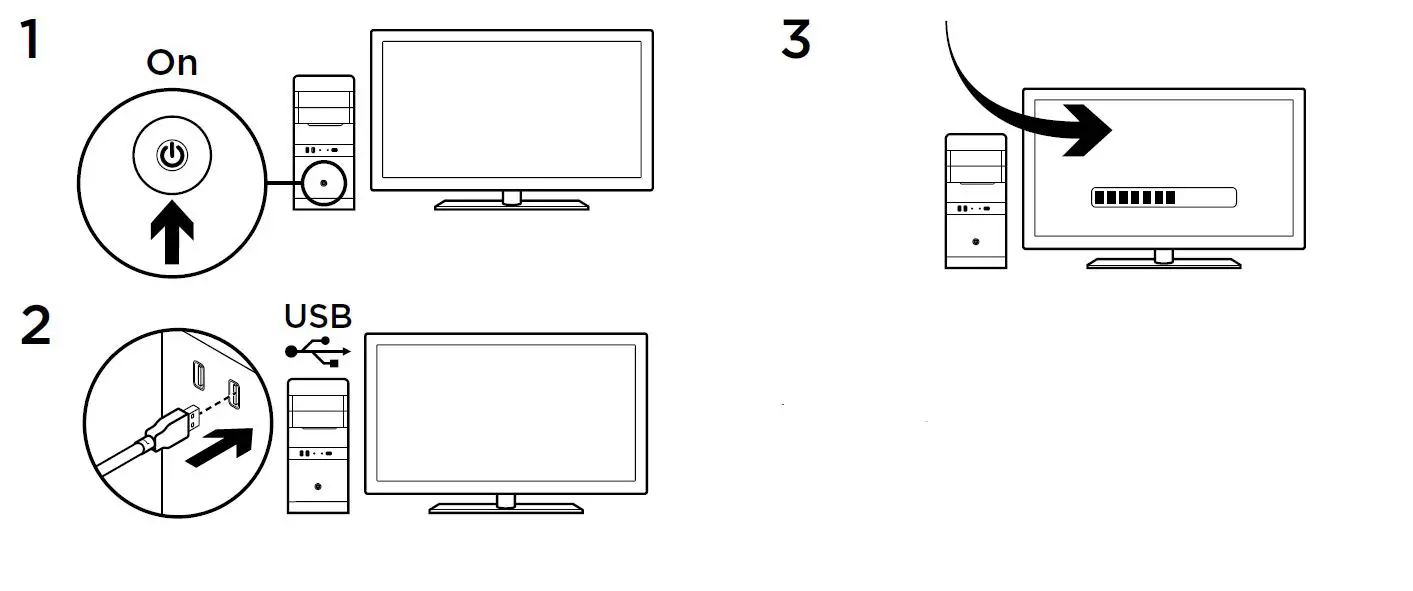 1

On

2

USB

3