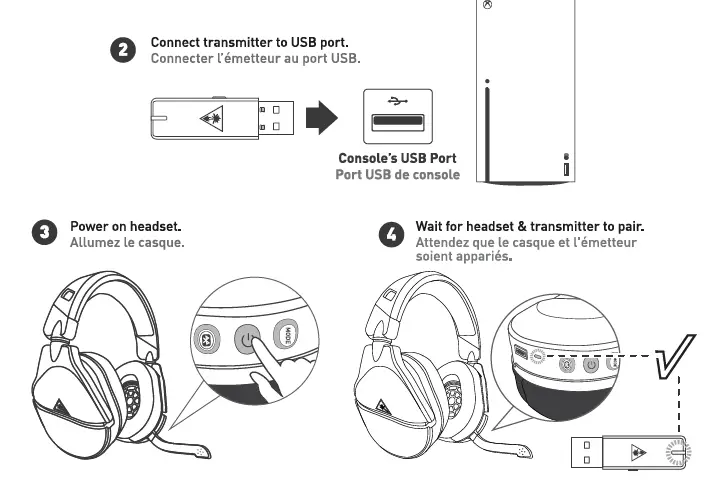 2 Connect transmitter to USB port.
Connecter l'émetteur au port USB.

Console's USB Port
Port USB de console

3 Power on headset.
Allumez le casque.

MODE

4 Wait for headset & transmitter to pair.
Attendez que le casque et l'émetteur soient appariés.