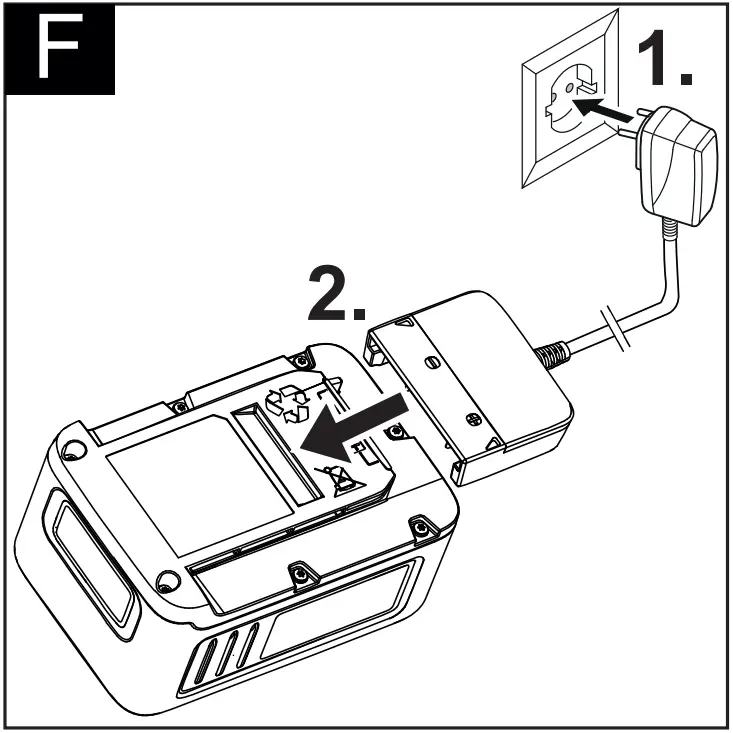 F

1.

2.