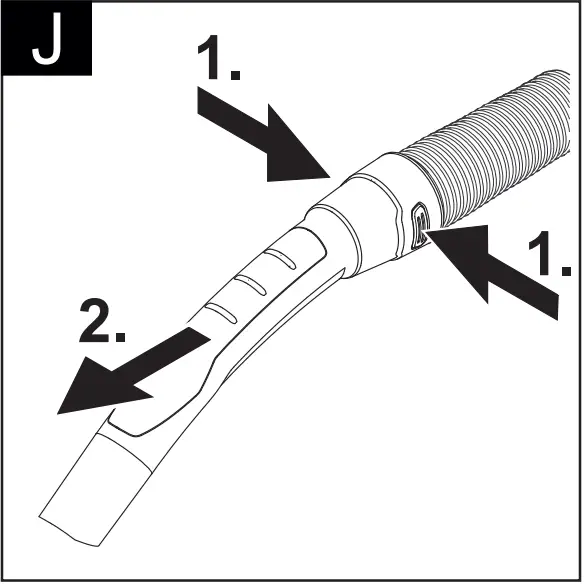 J
1.
1.
2.