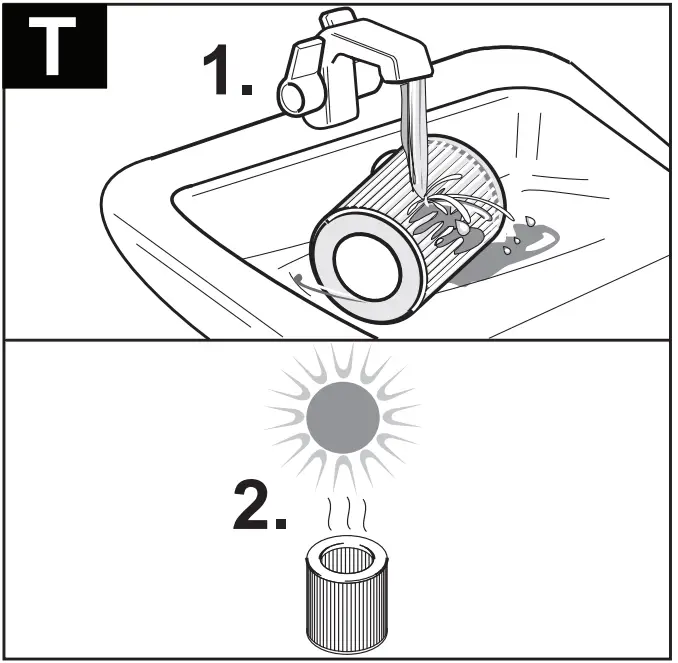 T

1.

2.