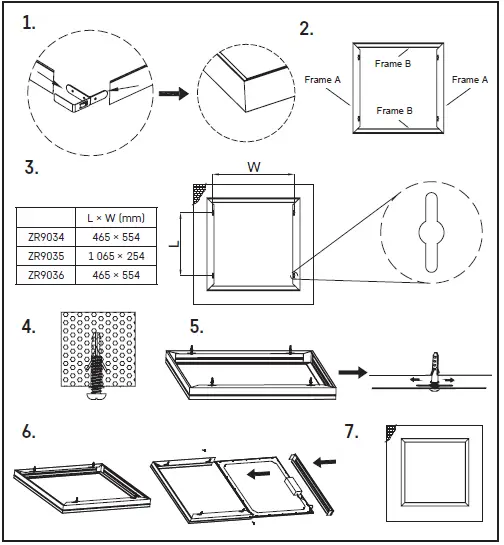 1.

2.

Frame B
Frame A
Frame A
Frame B

3.

W

L

| | L × W (mm) |
|---|---|
| ZR9034 | 465 × 554 |
| ZR9035 | 1 065 × 254 |
| ZR9036 | 465 × 554 |

4.

5.

6.

7.