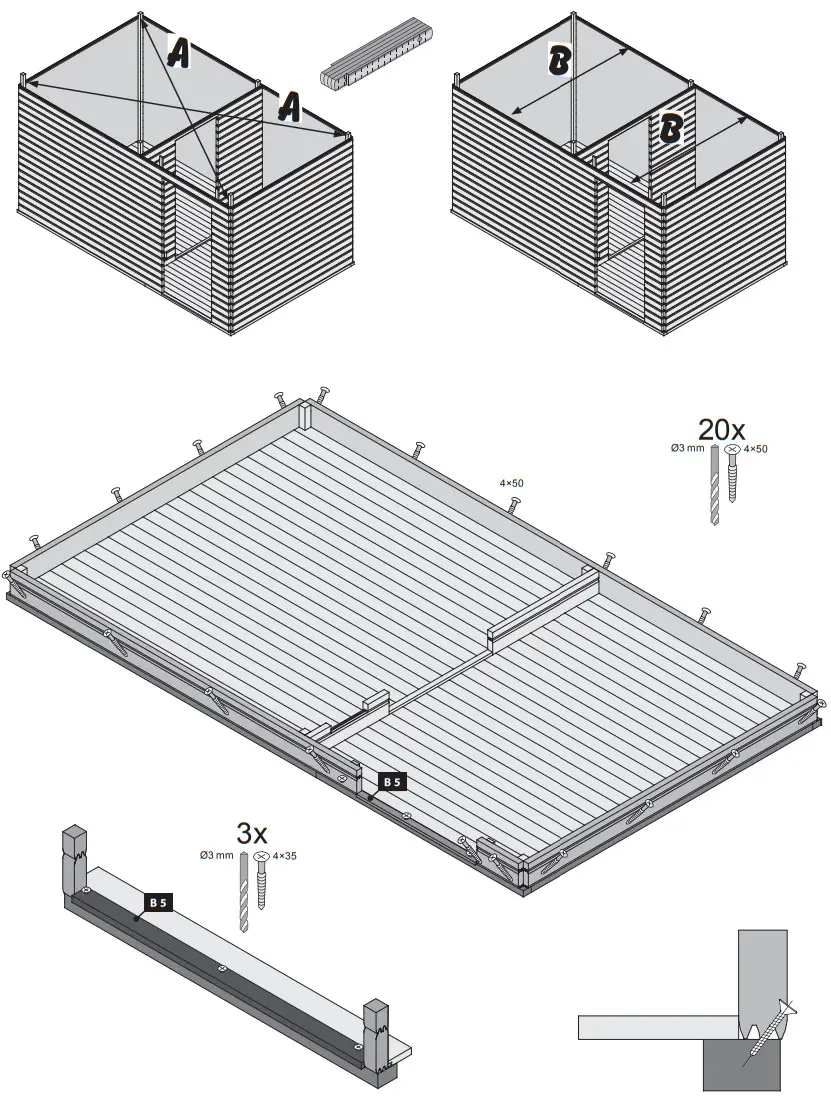 A
A
B
B
20x
Ø3 mm
4×50
4×50
B 5
3x
Ø3 mm
4×35
B 5