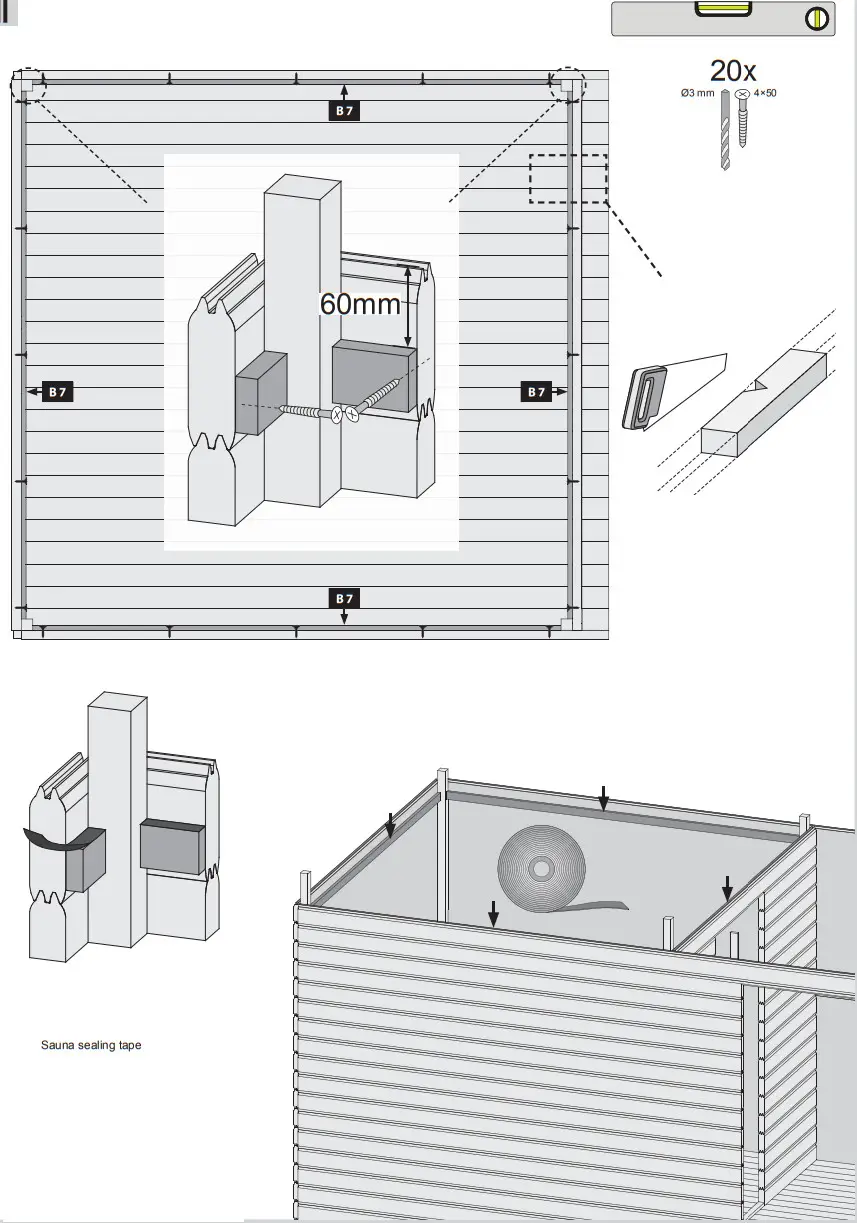 20x
Ø3 mm
4×50

B7

60mm

B7
B7

B7

Sauna sealing tape