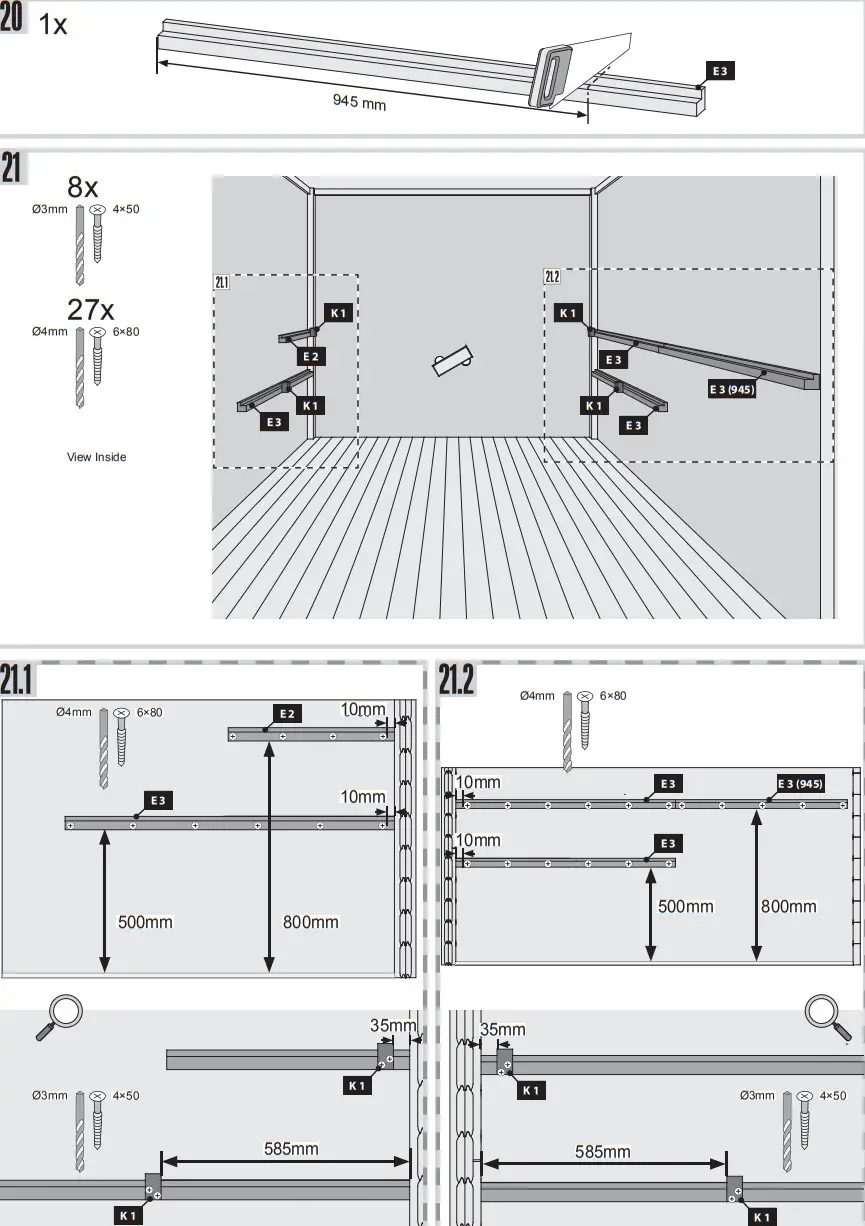 20 1x

945 mm

E 3

21

8x

Ø3mm 4×50

27x

Ø4mm 6×80

View Inside

21.1

K 1

E 2

K 1

E 3

21.2

K 1

E 3

E 3 (945)

K 1

E 3

21.1

Ø4mm 6×80

E 2

10mm

E 3

10mm

500mm

800mm

35mm

K 1

Ø3mm 4×50

585mm

K 1

21.2

Ø4mm 6×80

10mm

E 3

E 3 (945)

10mm

E 3

500mm

800mm

35mm

K 1

Ø3mm 4×50

585mm

K 1