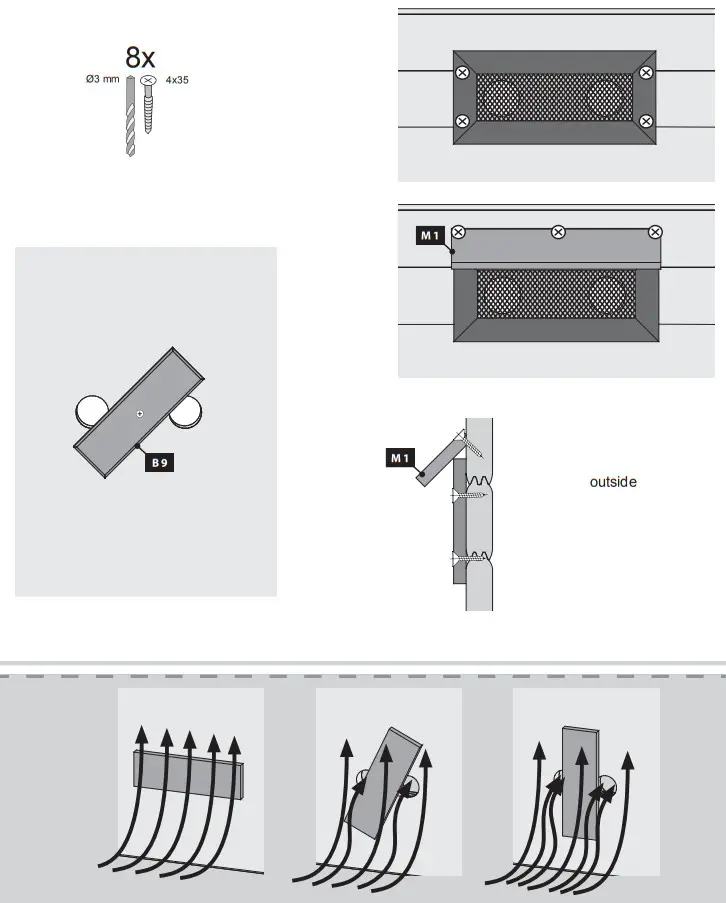 8x
Ø3 mm
4x35

M1

B9

M1

outside