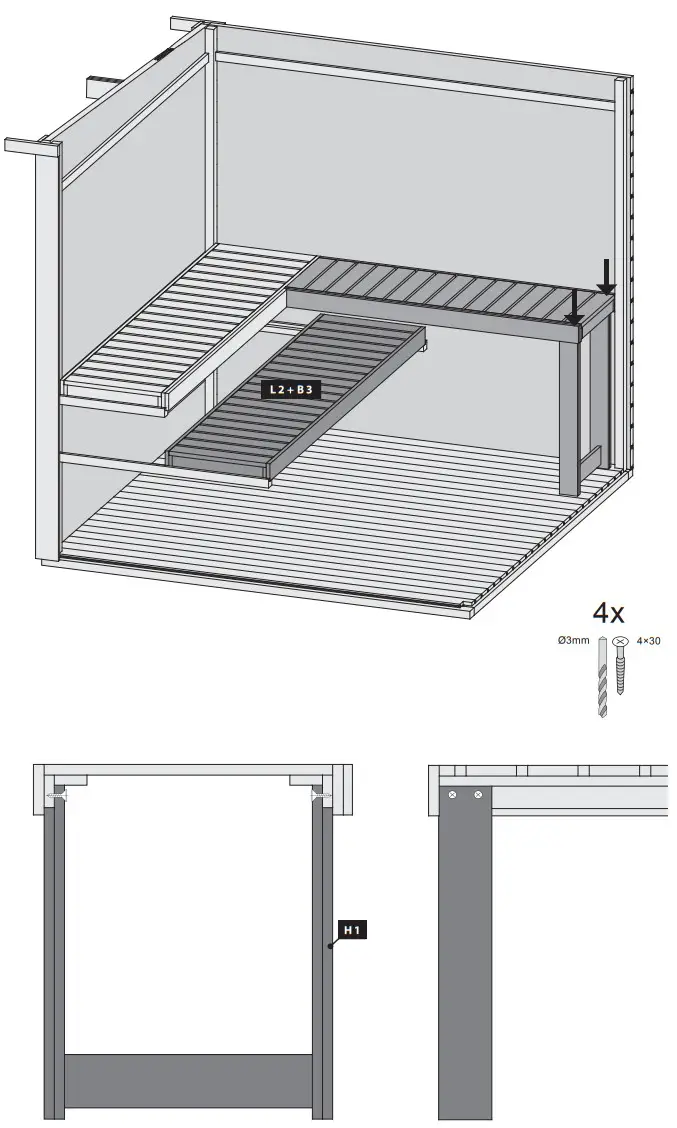 L2 + B3

4x

Ø3mm

4×30

H1