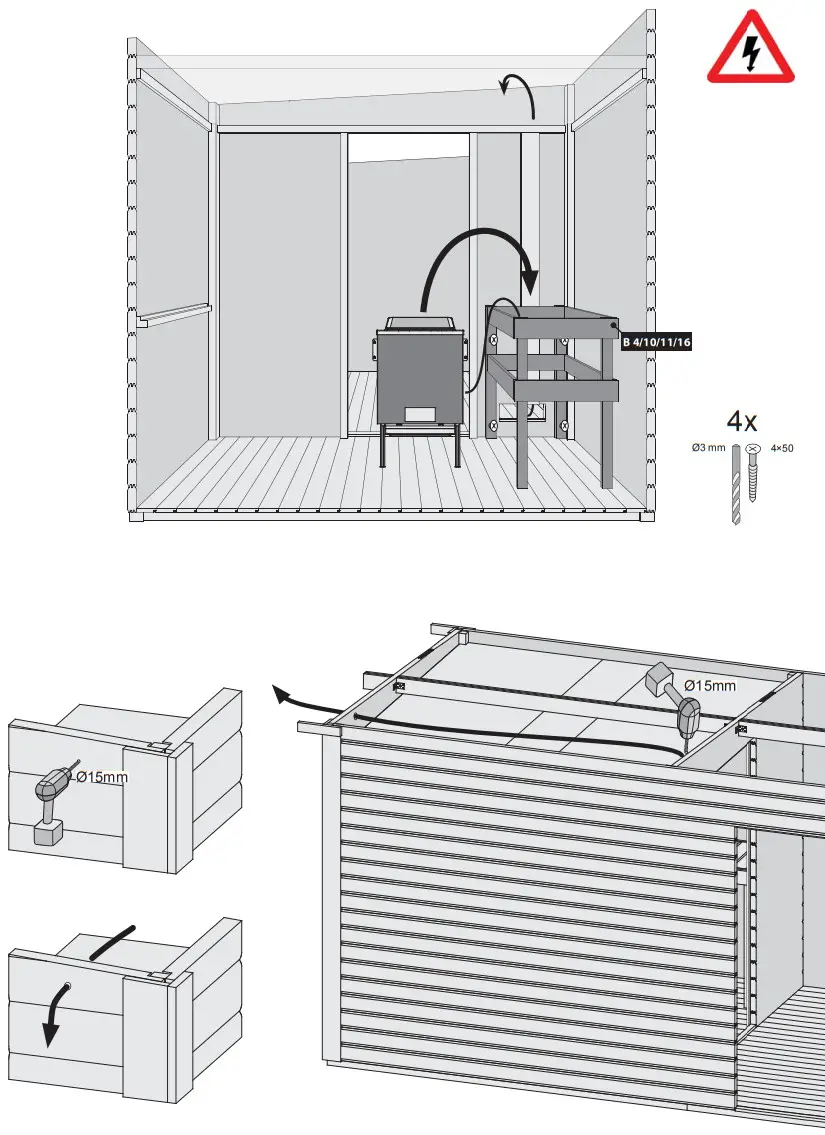 B 4/10/11/16

4x
Ø3 mm
4×50

Ø15mm

Ø15mm