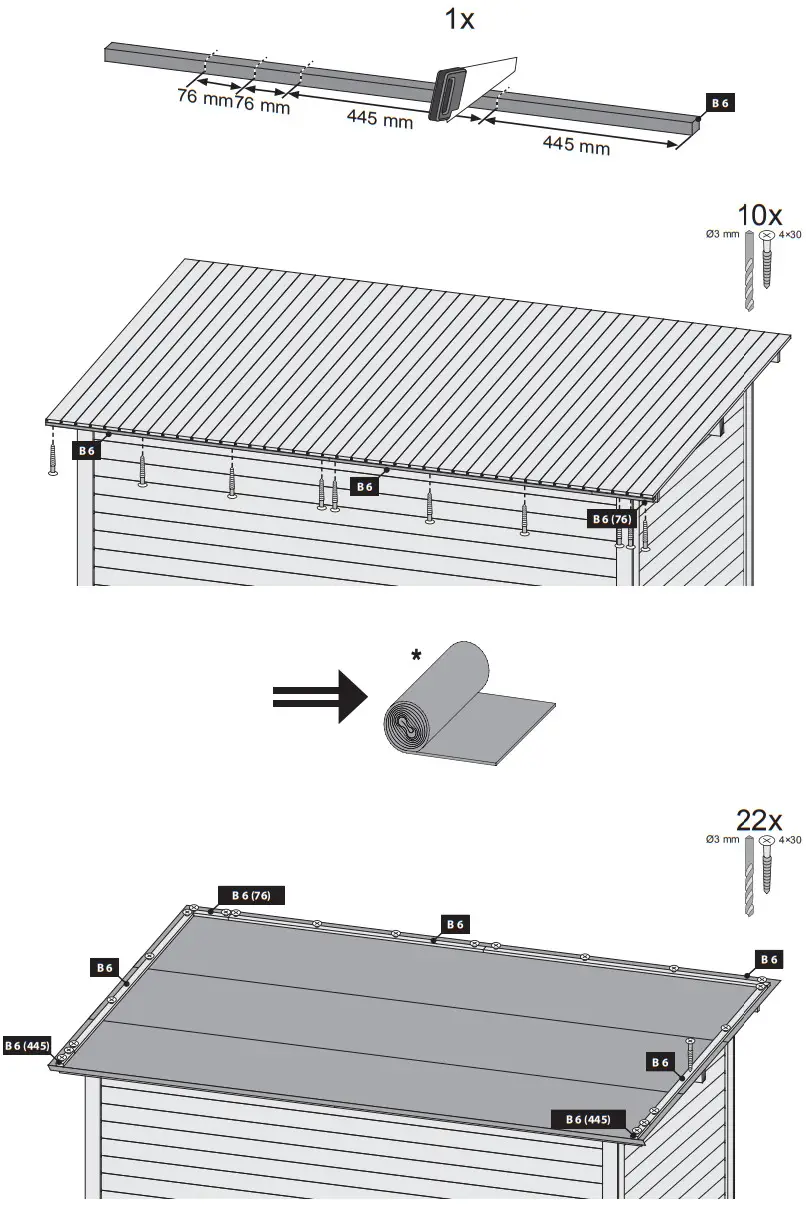 1x

76 mm 76 mm 445 mm 445 mm

B 6

10x
Ø3 mm 4×30

B 6
B 6
B 6 (76)

*

22x
Ø3 mm 4×30

B 6 (76)
B 6
B 6
B 6
B 6 (445)
B 6
B 6 (445)