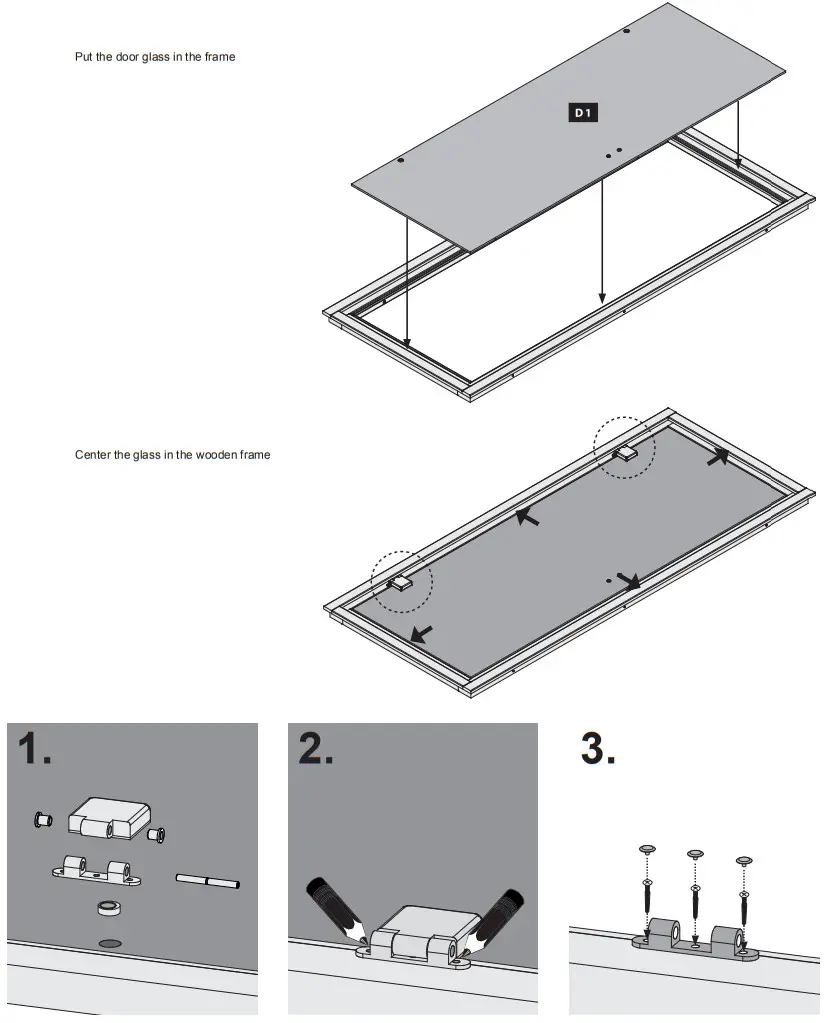 Put the door glass in the frame

D1

Center the glass in the wooden frame

1.

2.

3.