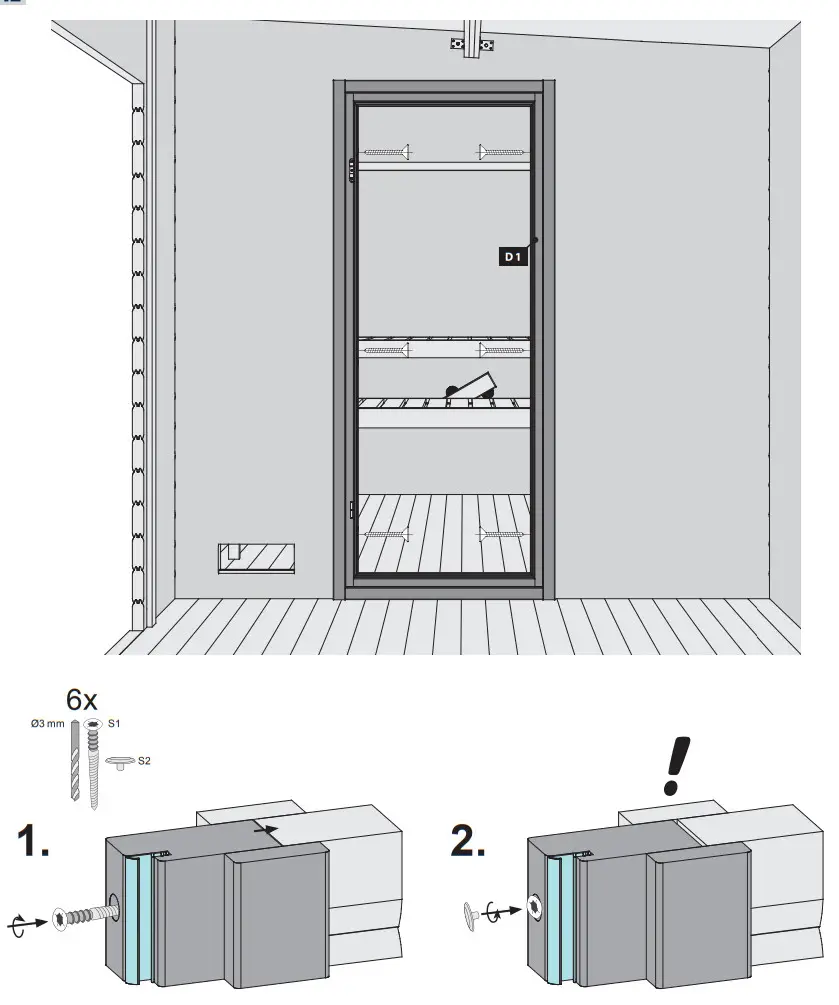 D1

6x

Ø3 mm

S1

S2

1.

2.

!