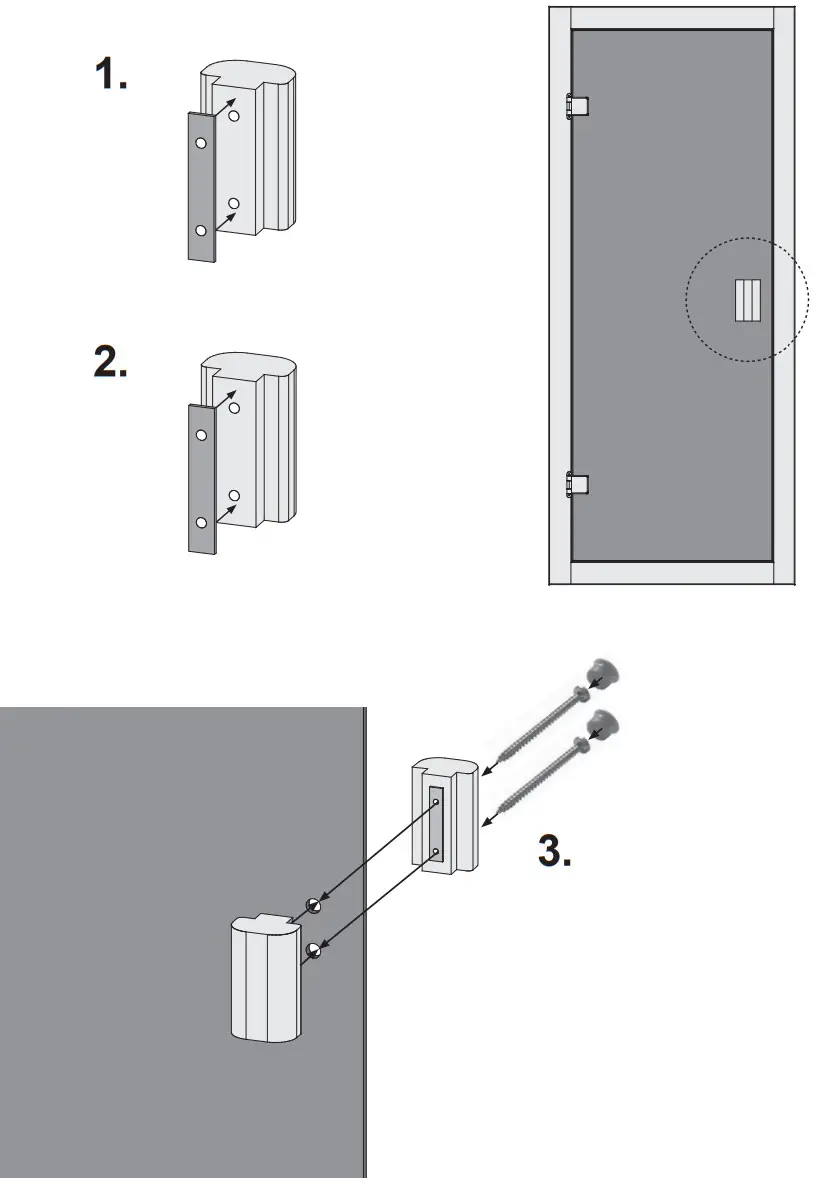 1.

2.

3.