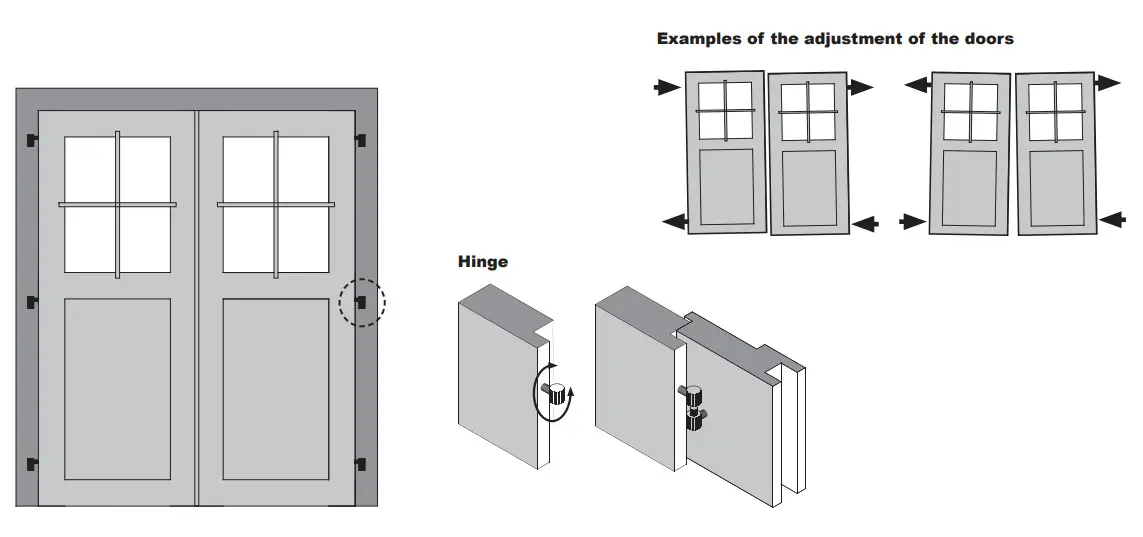 Examples of the adjustment of the doors

Hinge