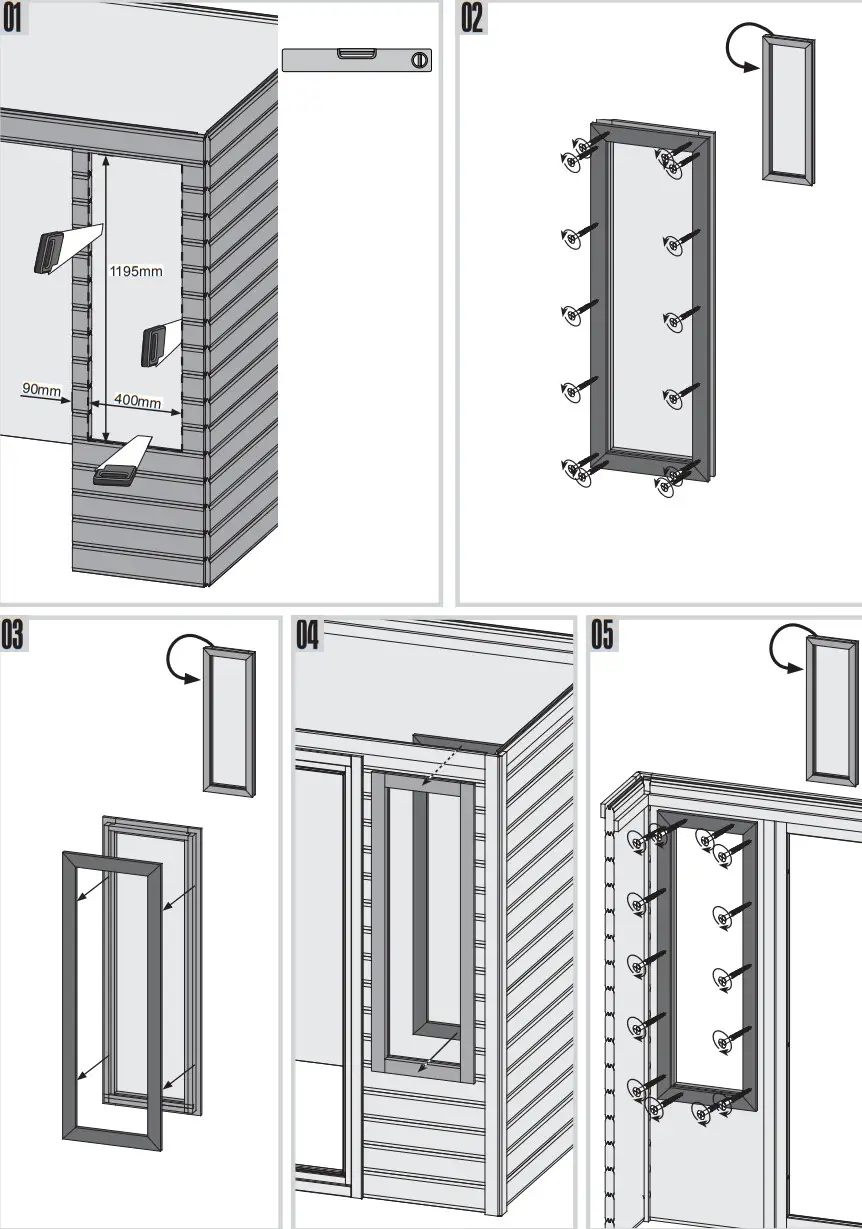 01

1195mm

90mm

400mm

02

03

04

05