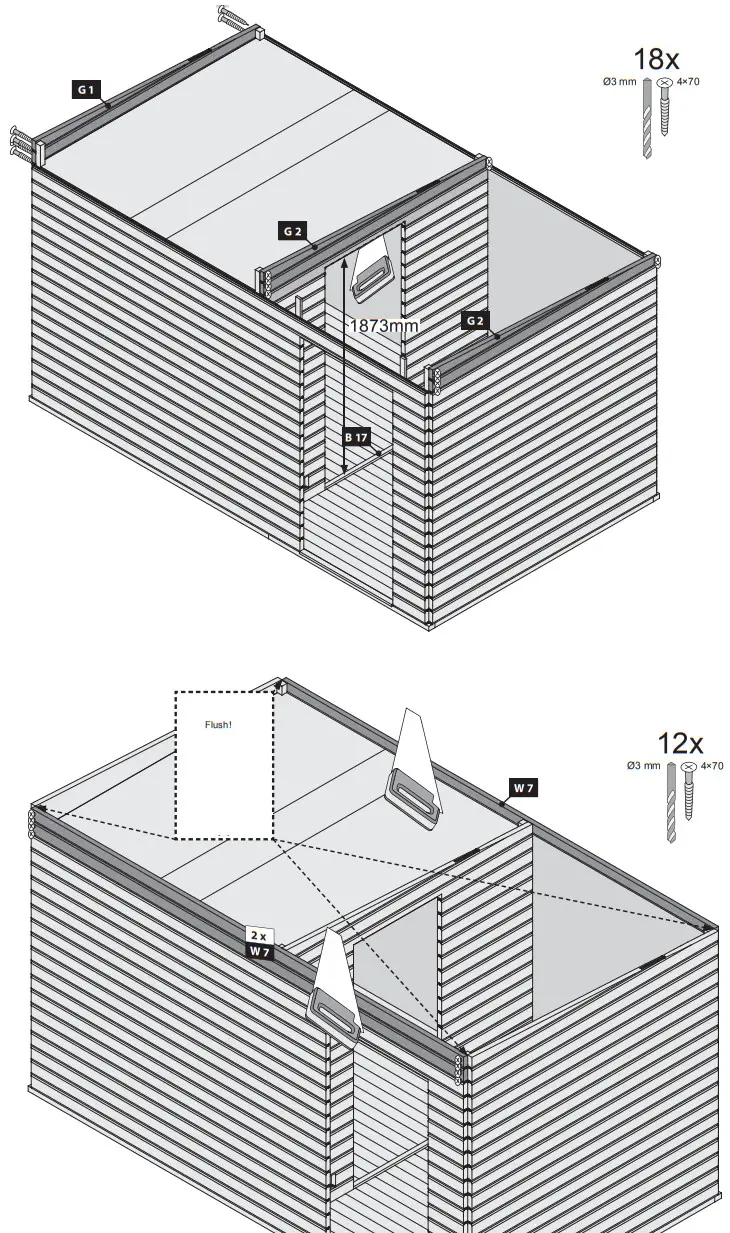 G 1

18x
Ø3 mm
4×70

G 2

1873mm

G 2

B 17

Flush!

12x
Ø3 mm
4×70

W 7

2 x
W 7