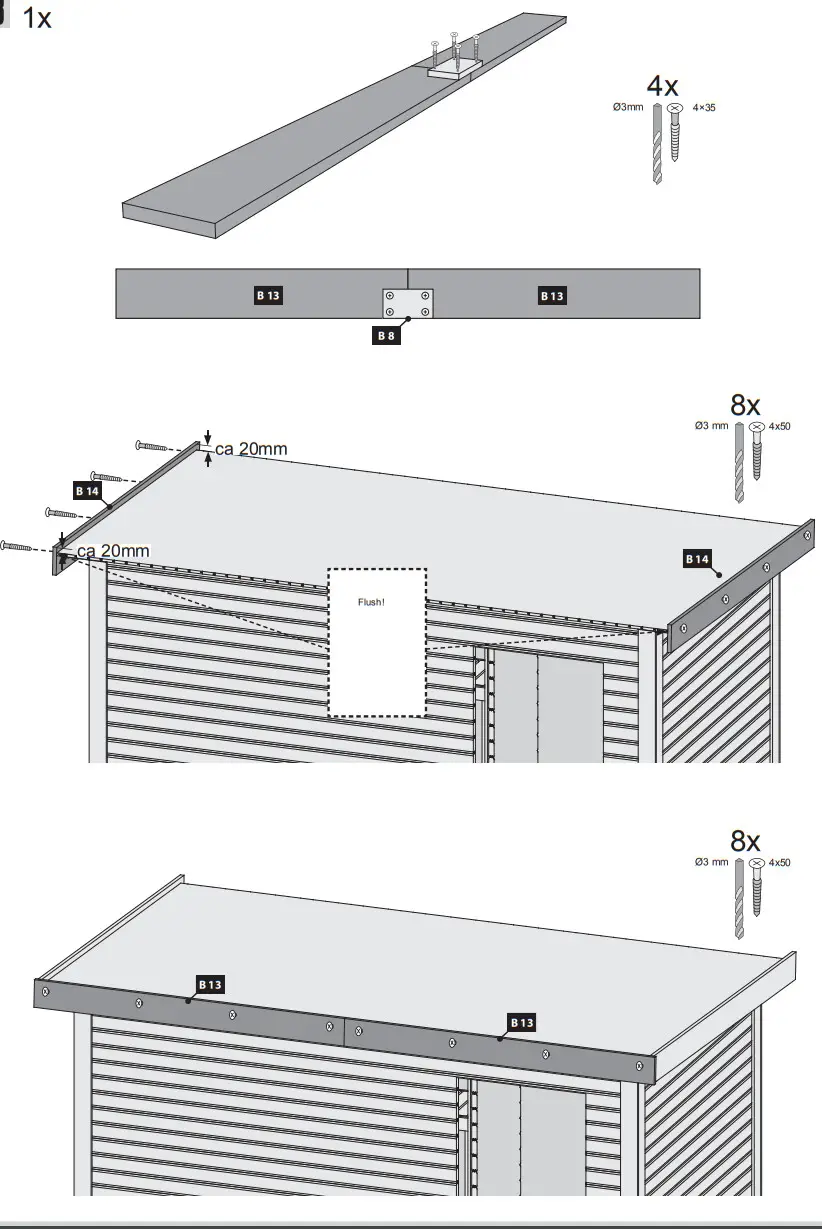 1x

4x
Ø3mm 4×35

B 13
B 13
B 8

8x
Ø3 mm 4x50

ca 20mm
B 14
ca 20mm
Flush!
B 14

8x
Ø3 mm 4x50

B 13
B 13