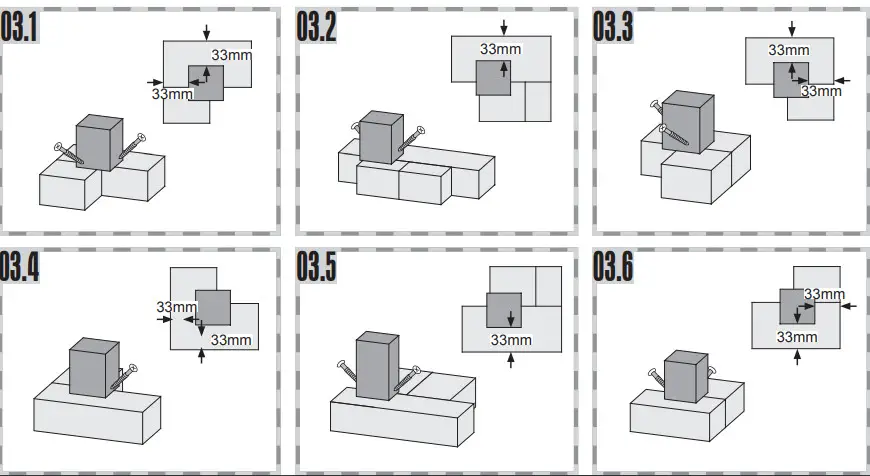 03.1

33mm
33mm

03.2

33mm

03.3

33mm
33mm

03.4

33mm
33mm

03.5

33mm

03.6

33mm
33mm