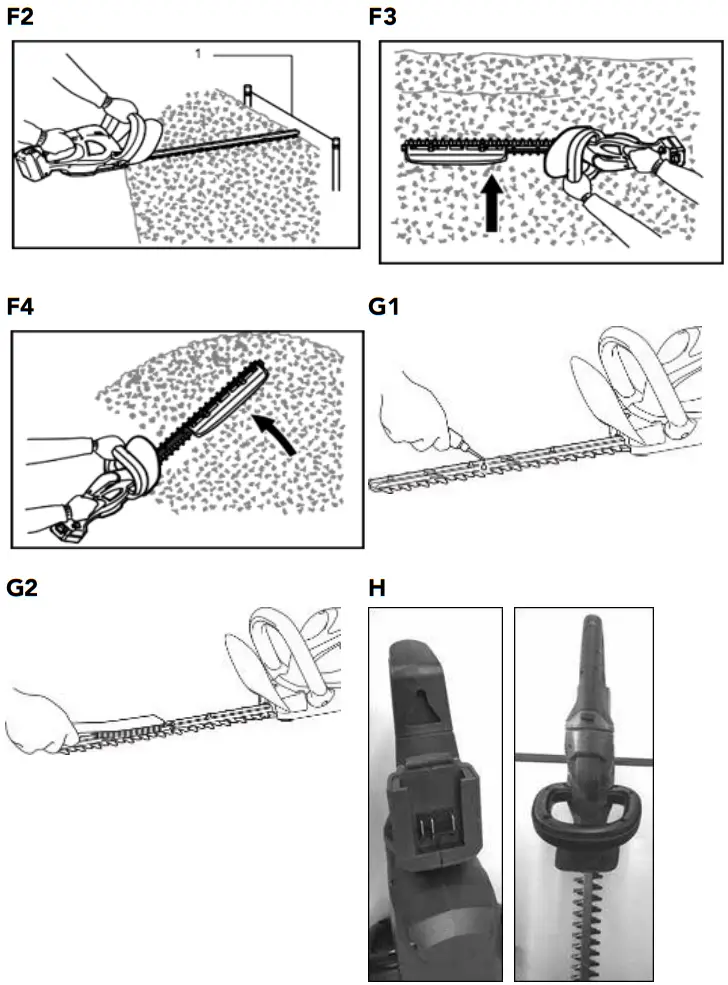 F2

1

F3

F4

G1

G2

H