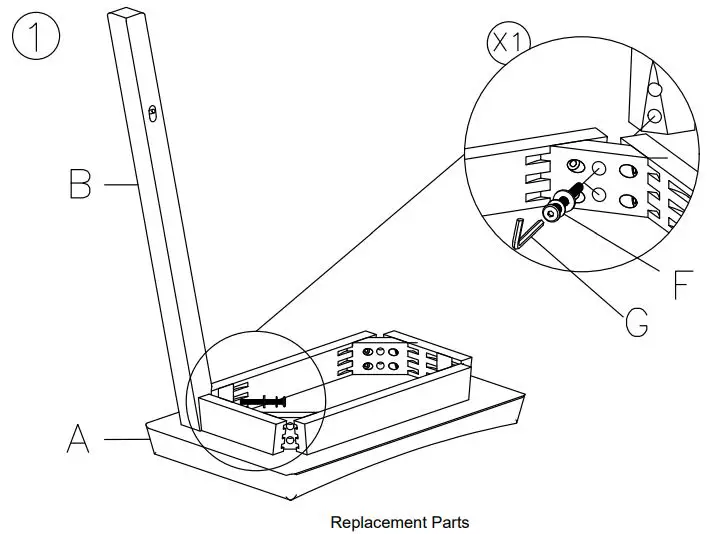 1

X1

B

F

G

A

Replacement Parts