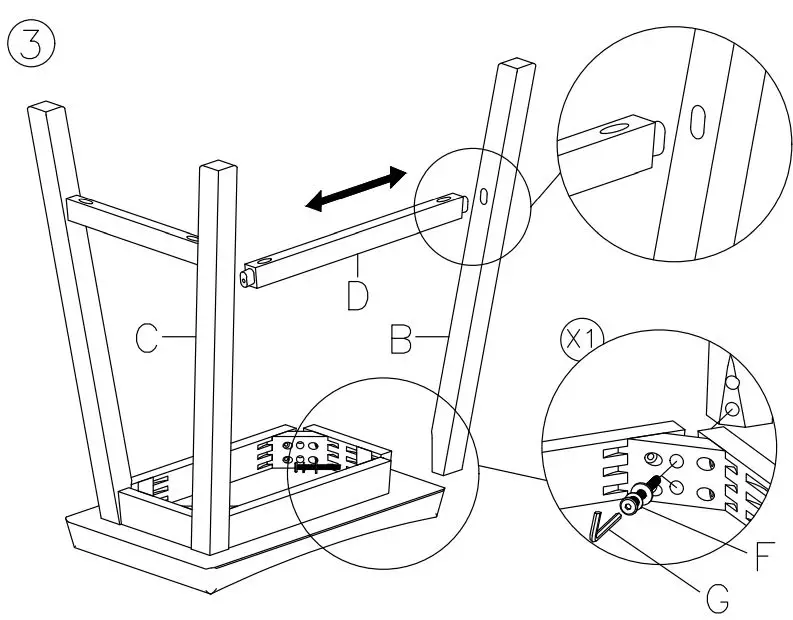 ③

D

C

B

X1

F

G