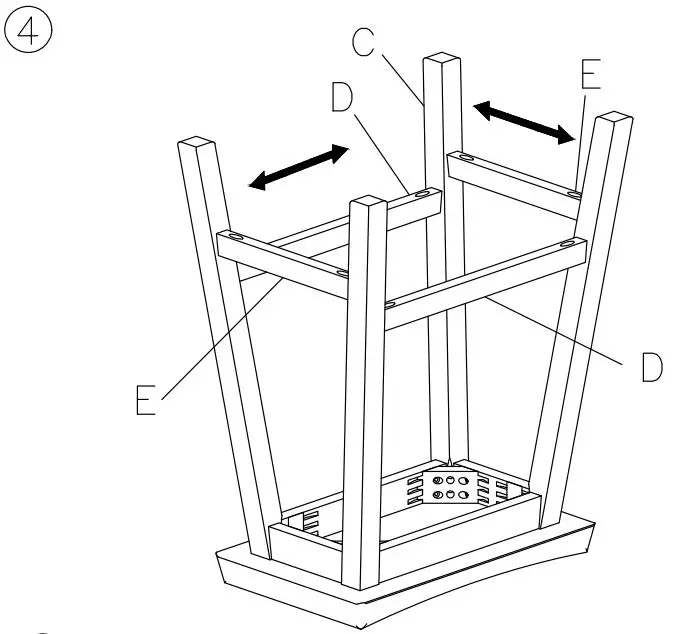 ④

C

D

E

E

D