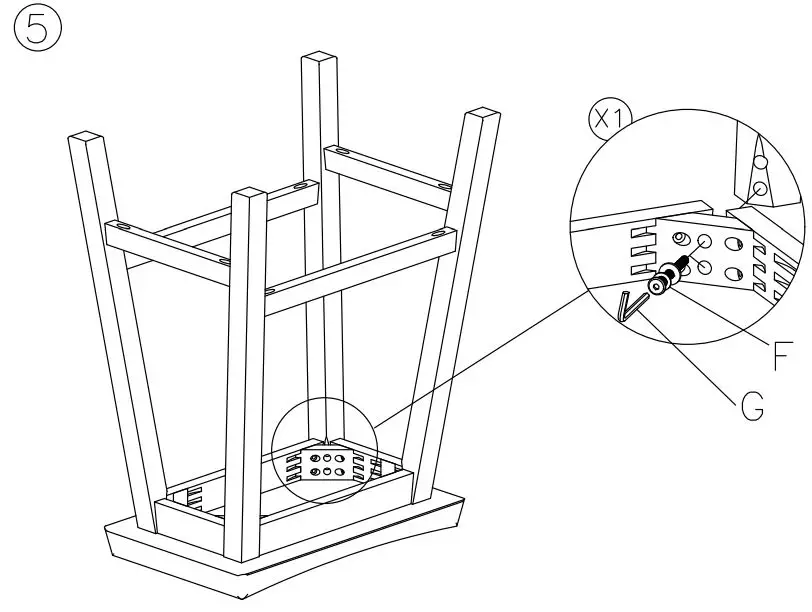 ⑤

X1

F

G