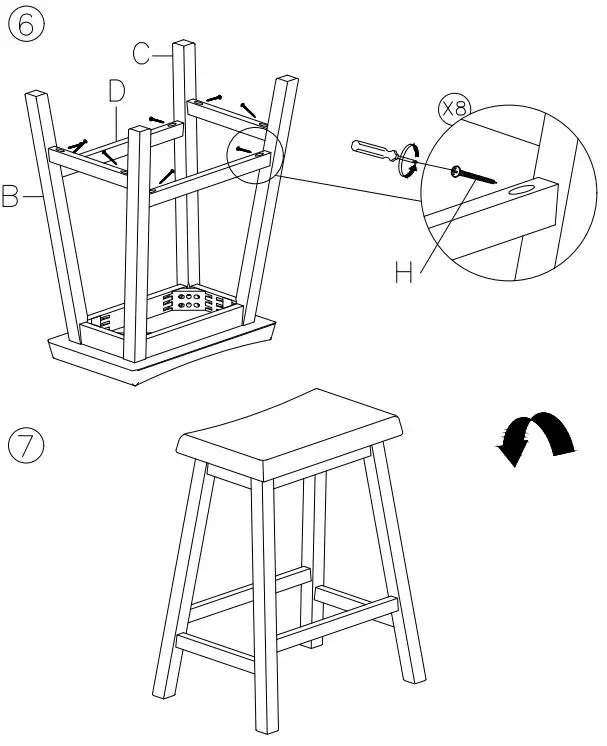 ⑥
C
D
B
X8
H
⑦