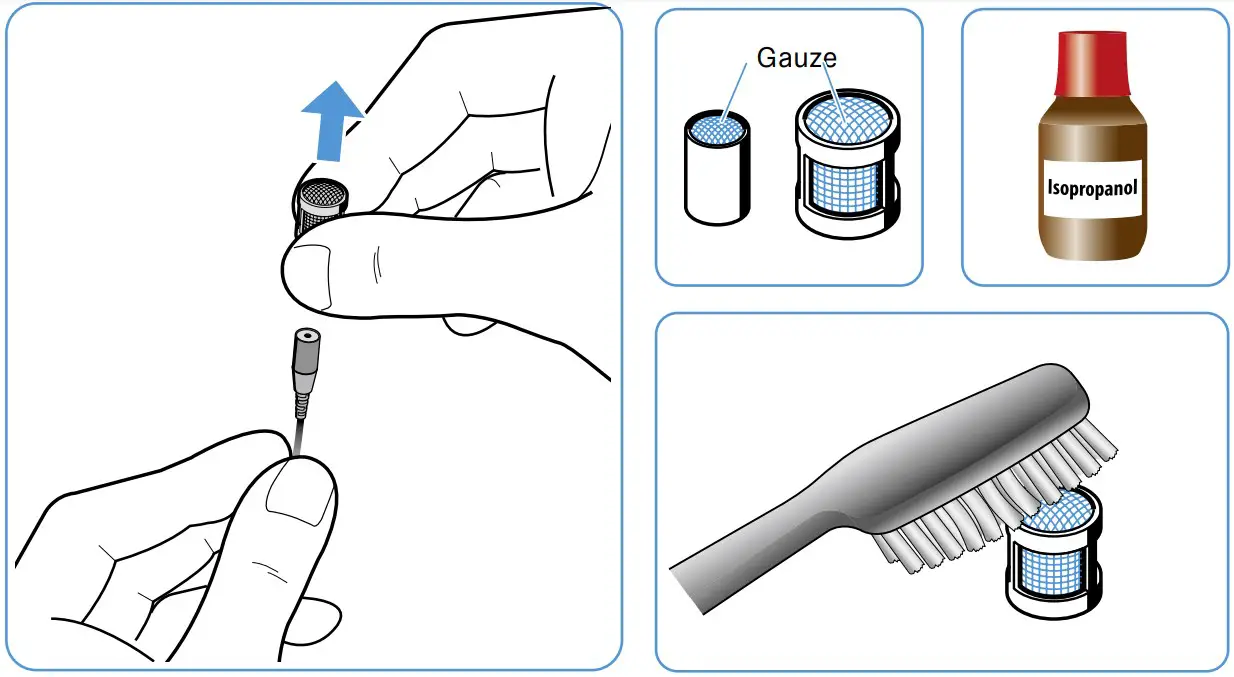 Gauze

Isopropanol