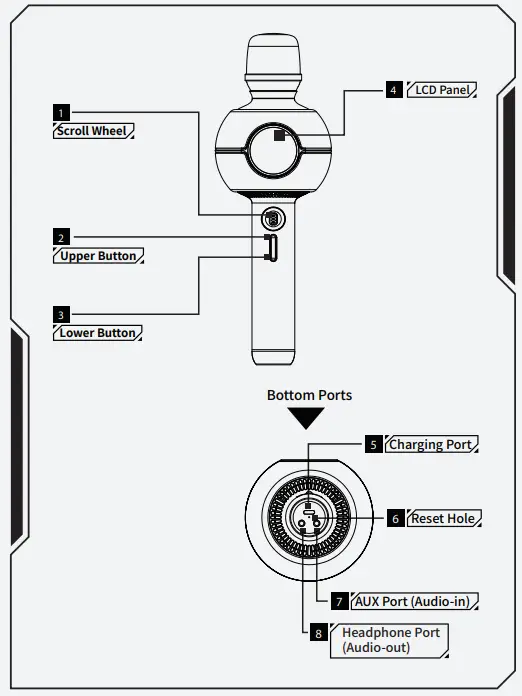 4 LCD Panel

1 Scroll Wheel

2 Upper Button

3 Lower Button

Bottom Ports

5 Charging Port

6 Reset Hole

7 AUX Port (Audio-in)

8 Headphone Port (Audio-out)