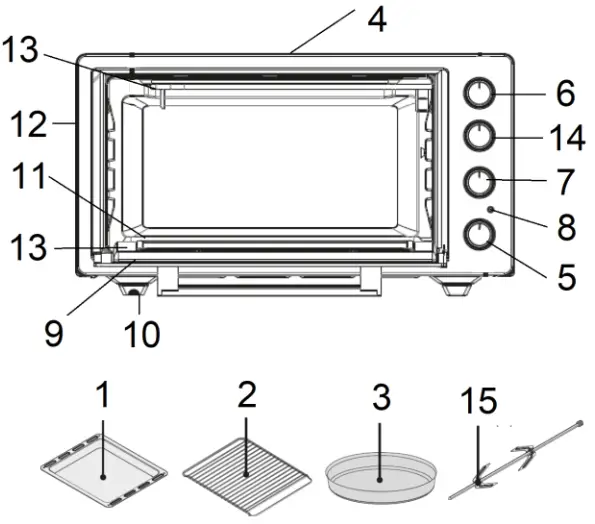 4
13
6
12
14
11
7
8
13
5
9
10
1
2
3
15