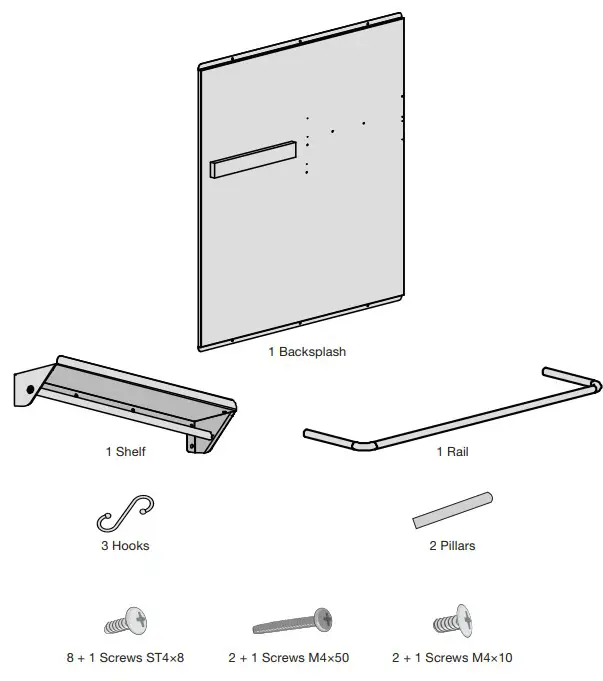 1 Backsplash

1 Shelf

1 Rail

3 Hooks

2 Pillars

8 + 1 Screws ST4×8

2 + 1 Screws M4×50

2 + 1 Screws M4×10