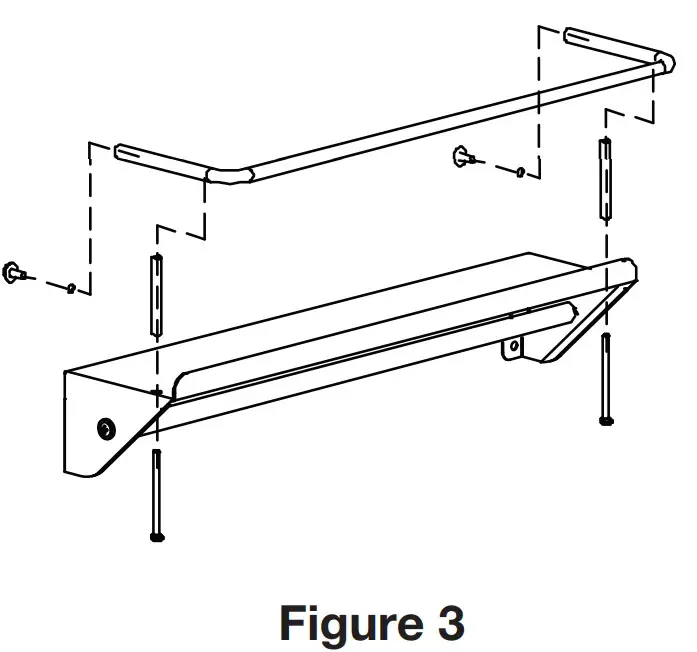 Figure 3