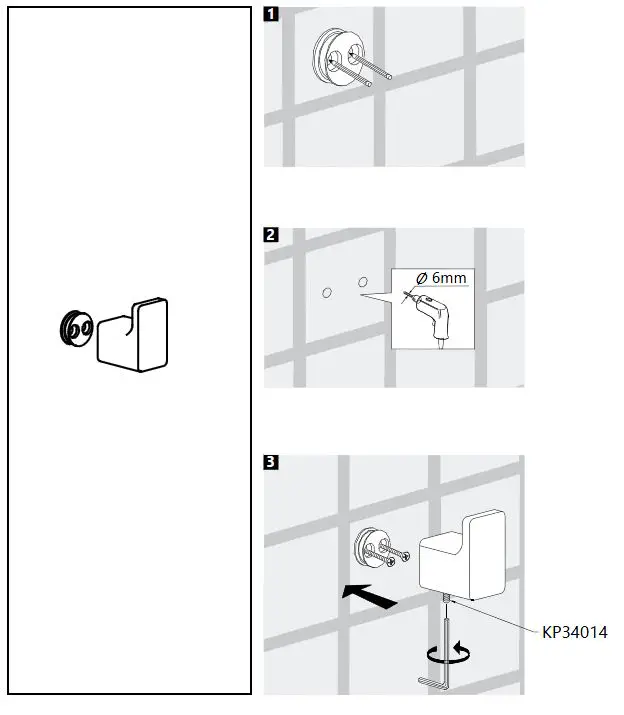 1

2

Ø 6mm

3

KP34014