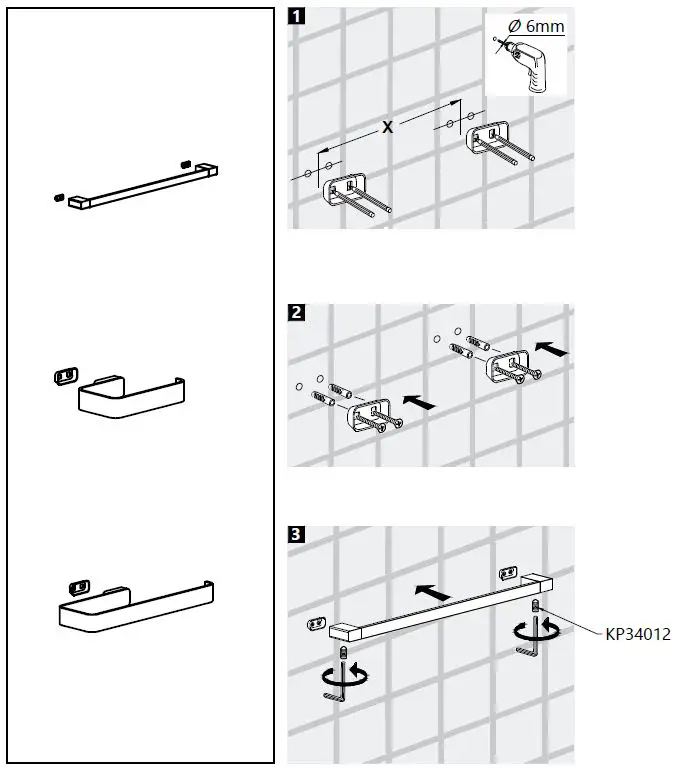 1

Ø 6mm

X

2

3

KP34012