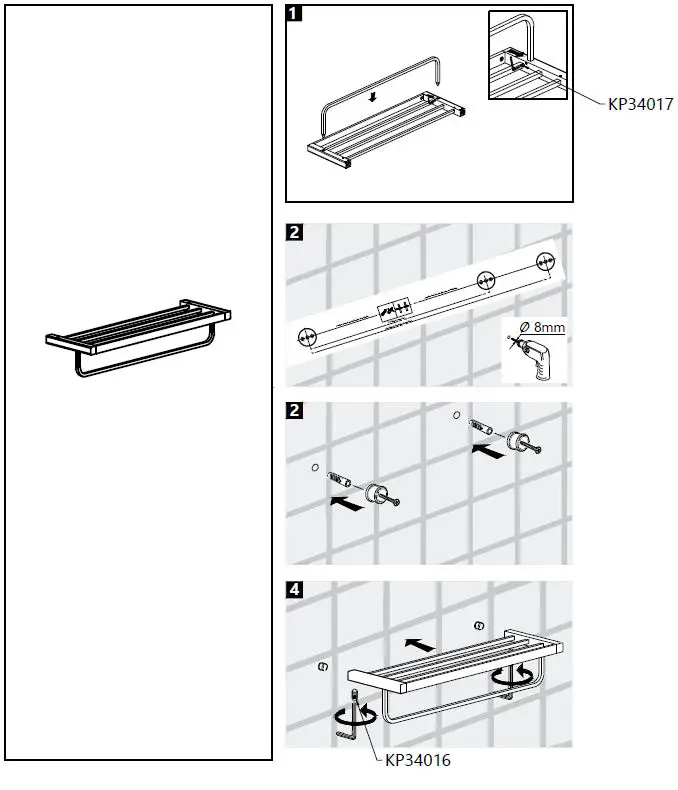 1

KP34017

2

Ø 8mm

2

4

KP34016