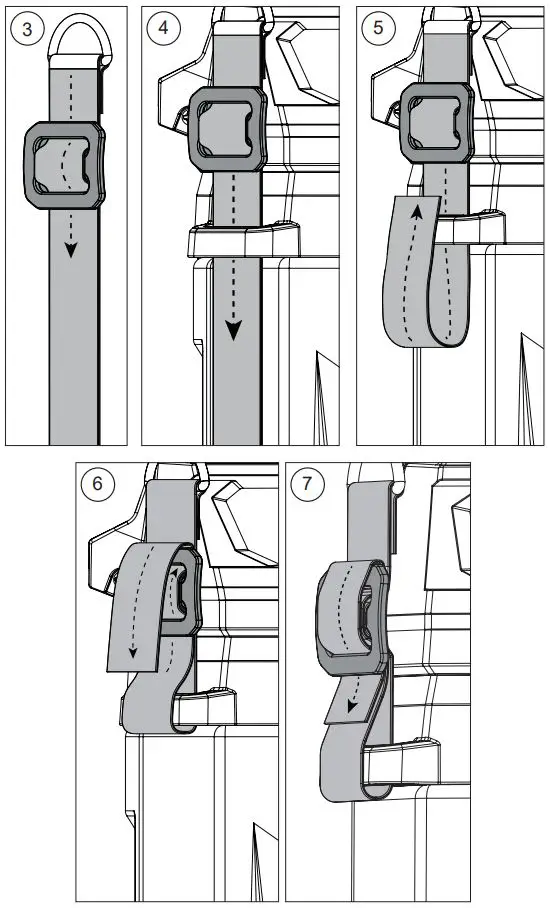 3

4

5

6

7