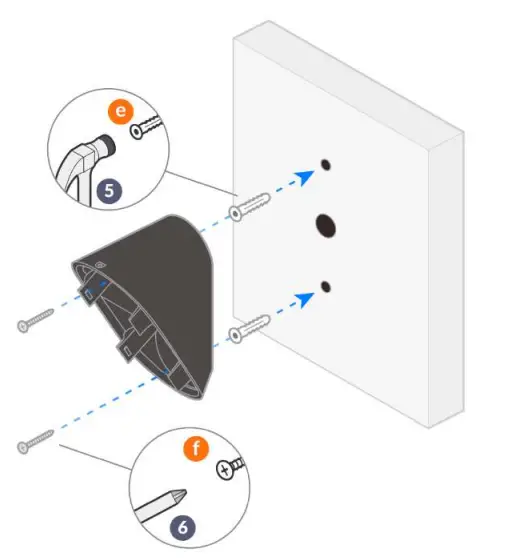 e
5
f
6