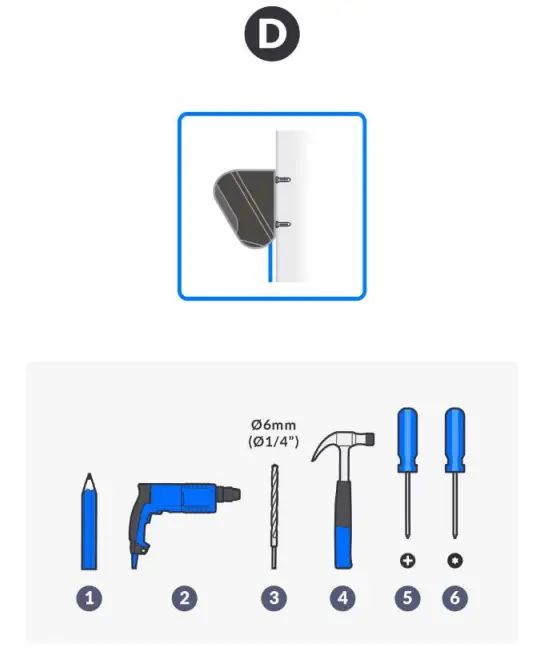 D

Ø6mm
(Ø1/4")

1 2 3 4 5 6