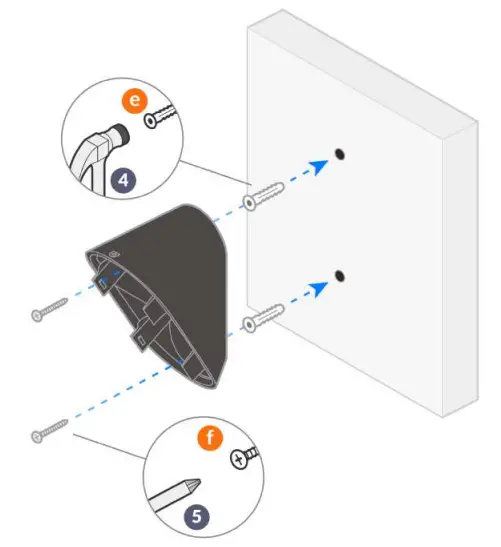 e
4
f
5