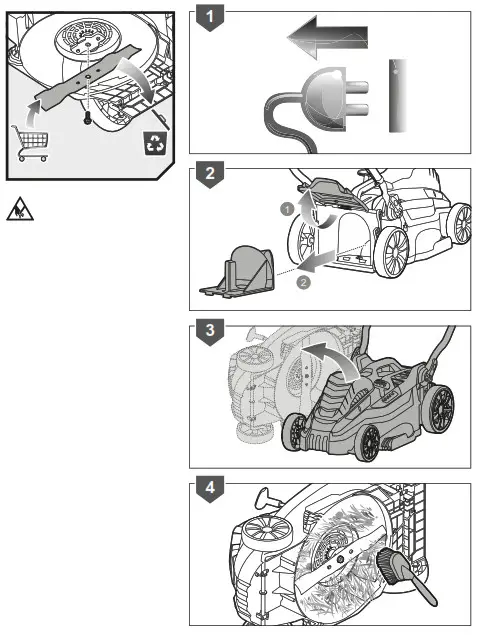 1

2

1

2

3

4