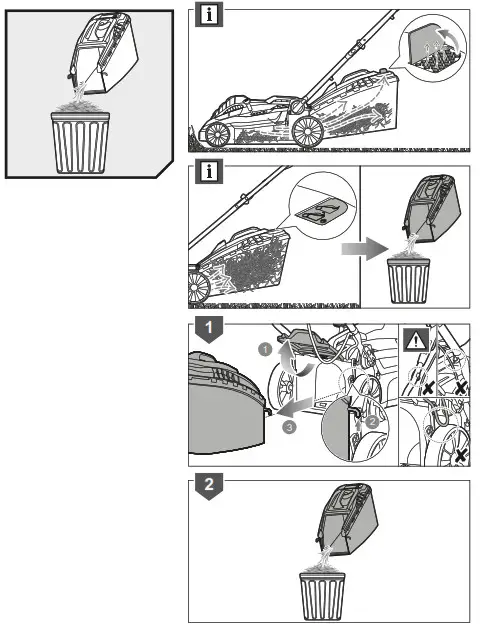 i

i

1
1
2
3

2